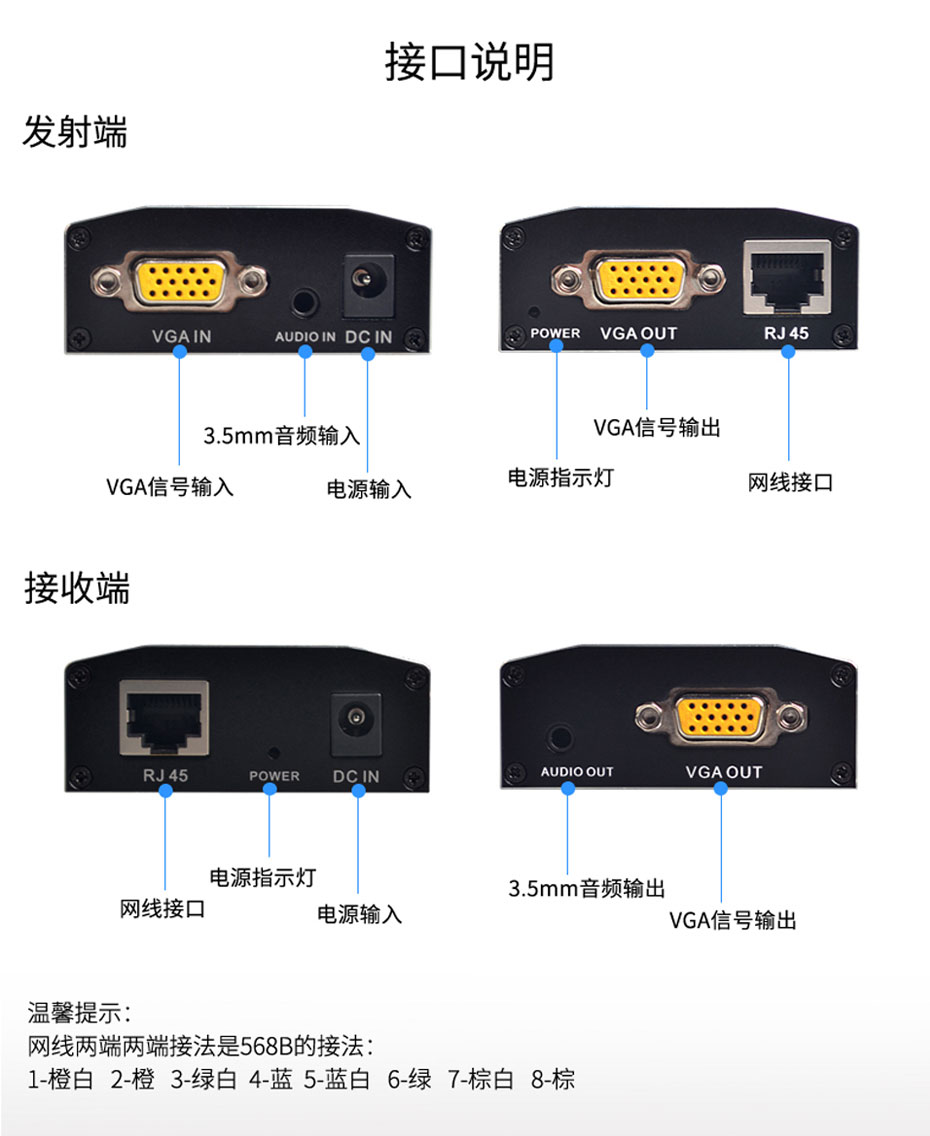 接口说明

发射端

VGA IN
AUDIO IN
DC IN

3.5mm音频输入
VGA信号输入
电源输入

POWER
VGA OUT
RJ 45

VGA信号输出
电源指示灯
网线接口

接收端

RJ 45
POWER
DC IN

电源指示灯
网线接口
电源输入

AUDIO OUT
VGA OUT

3.5mm音频输出
VGA信号输出

温馨提示：
网线两端两端接法是568B的接法：
1-橙白 2-橙 3-绿白 4-蓝 5-蓝白 6-绿 7-棕白 8-棕