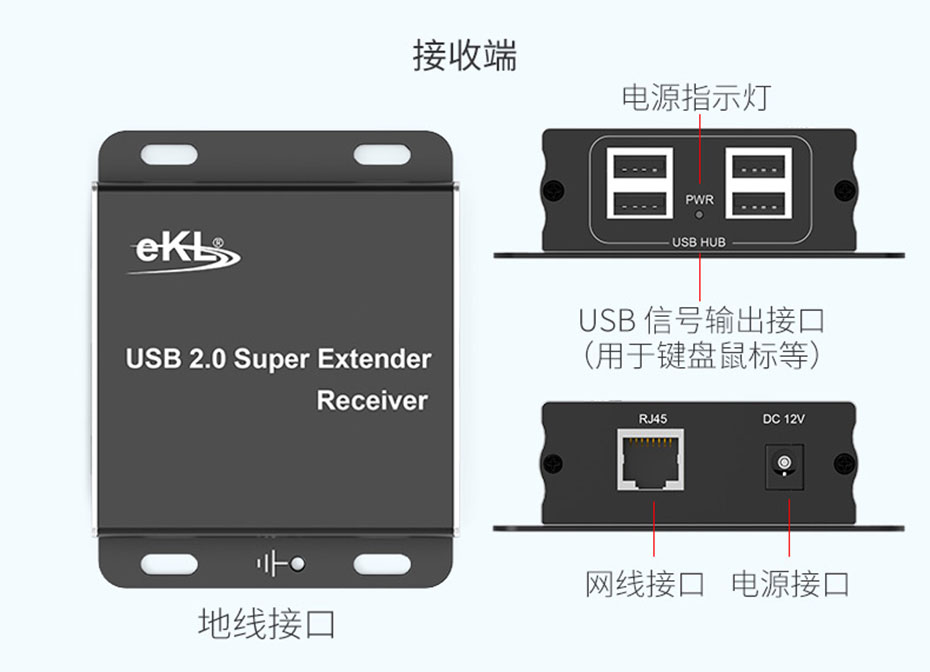 接收端

eKL®

USB 2.0 Super Extender Receiver

地线接口

电源指示灯

PWR

USB HUB

USB 信号输出接口
(用于键盘鼠标等)

RJ45

DC 12V

网线接口

电源接口