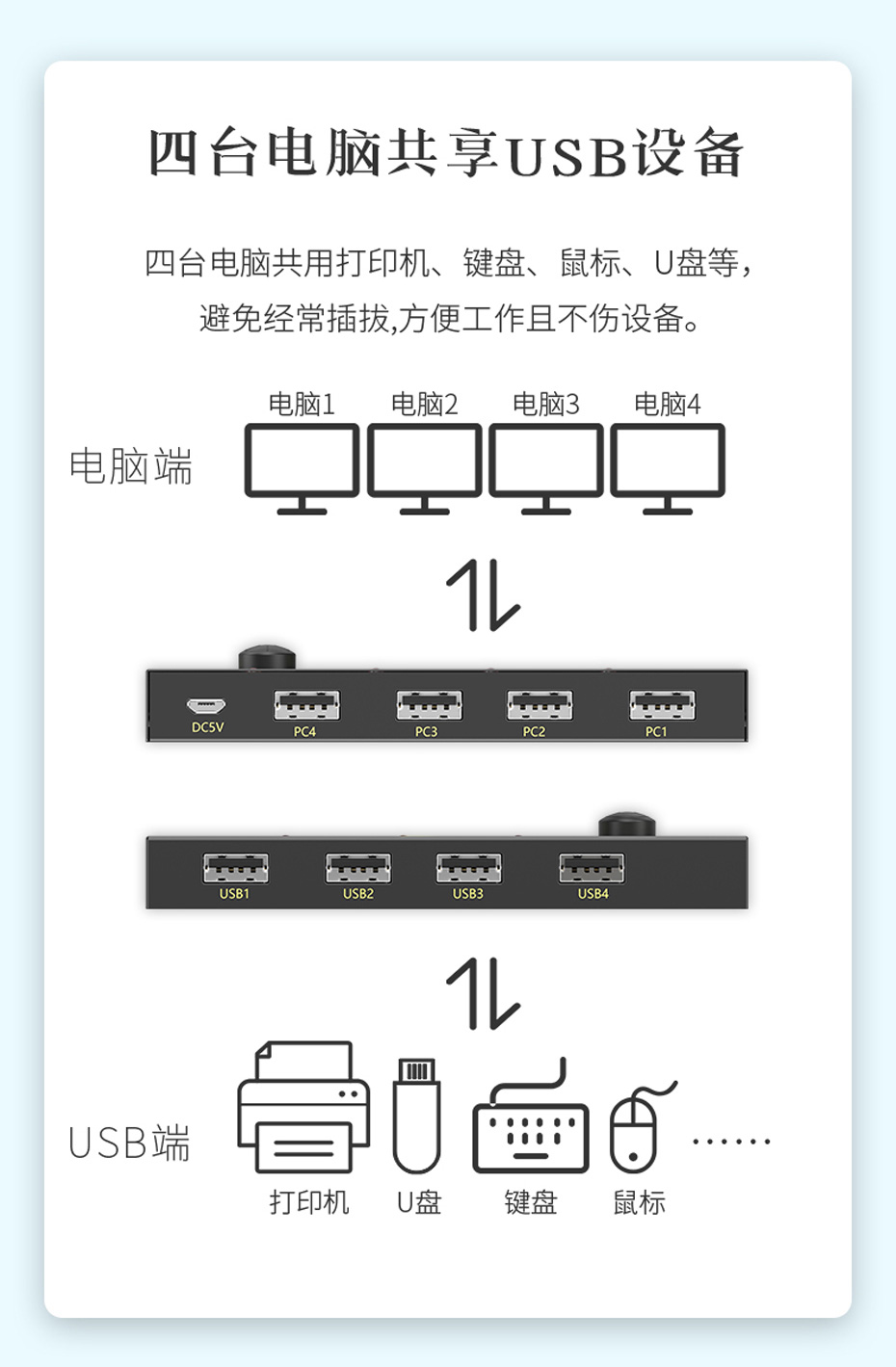 四台电脑共享USB设备

四台电脑共用打印机、键盘、鼠标、U盘等，避免经常插拔,方便工作且不伤设备。

电脑端

电脑1 电脑2 电脑3 电脑4

DC5V PC4 PC3 PC2 PC1

USB1 USB2 USB3 USB4

USB端

打印机 U盘 键盘 鼠标 ……