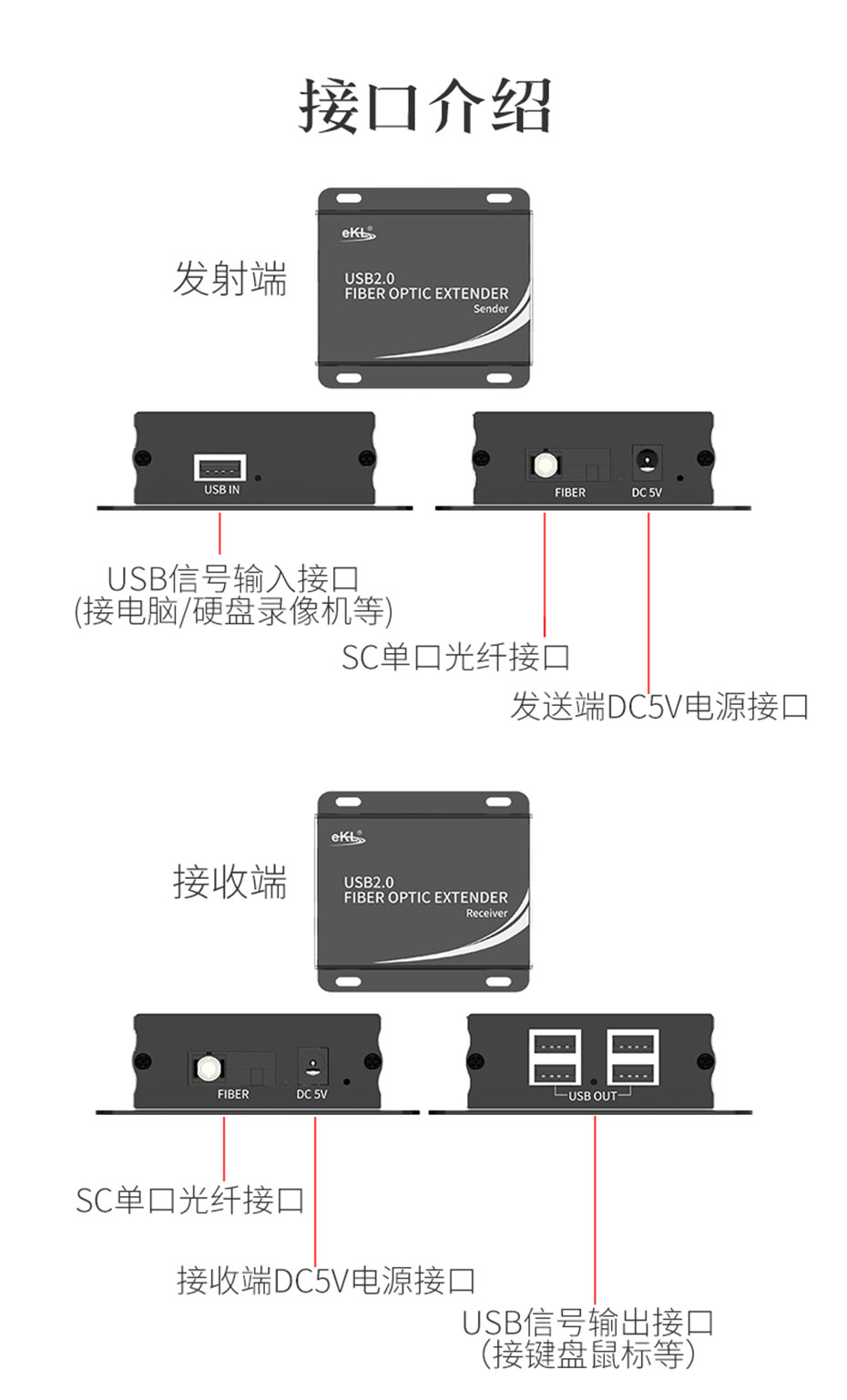 接口介绍

发射端

eKL

USB2.0
FIBER OPTIC EXTENDER
Sender

USB IN

FIBER

DC 5V

USB信号输入接口
(接电脑/硬盘录像机等)

SC单口光纤接口

发送端DC5V电源接口

接收端

eKL

USB2.0
FIBER OPTIC EXTENDER
Receiver

FIBER

DC 5V

USB OUT

SC单口光纤接口

接收端DC5V电源接口

USB信号输出接口
(接键盘鼠标等)