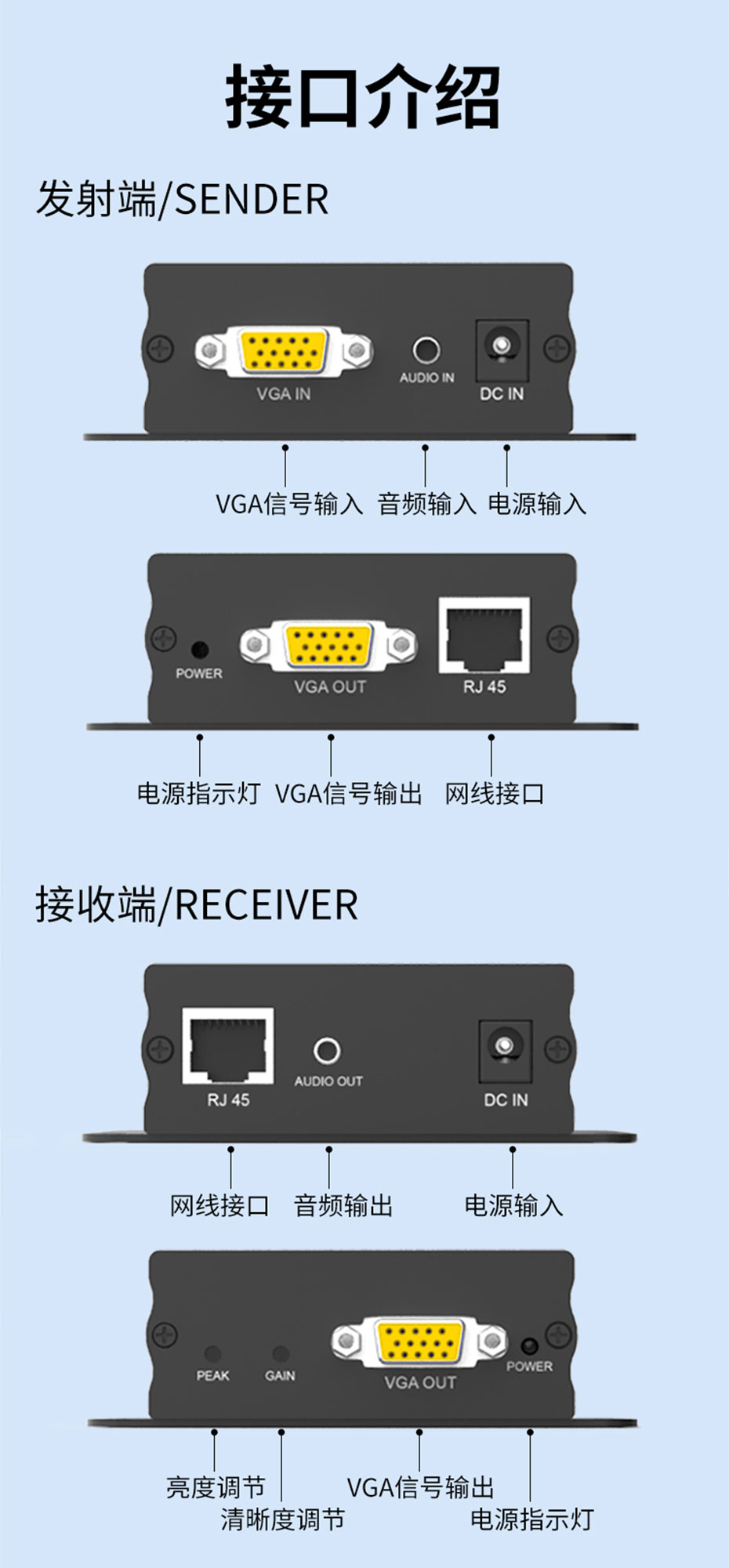 接口介绍

发射端/SENDER

VGA IN
AUDIO IN
DC IN

VGA信号输入 音频输入 电源输入

POWER
VGA OUT
RJ 45

电源指示灯 VGA信号输出 网线接口

接收端/RECEIVER

RJ 45
AUDIO OUT
DC IN

网线接口 音频输出 电源输入

PEAK
GAIN
VGA OUT
POWER

亮度调节
清晰度调节
VGA信号输出
电源指示灯