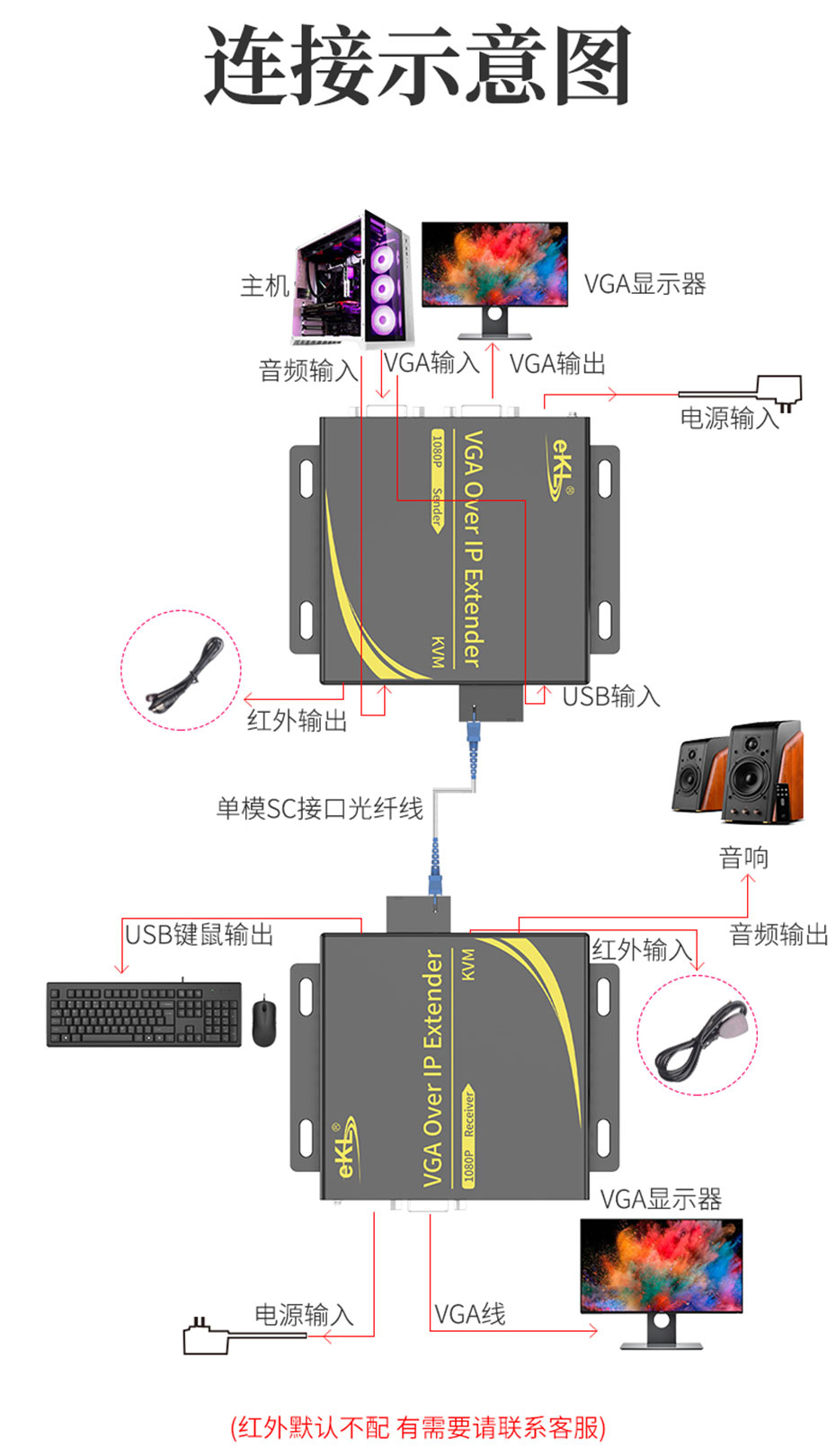 连接示意图

主机

VGA显示器

音频输入

VGA输入

VGA输出

电源输入

eKL

VGA Over IP Extender

1080P Sender

KVM

红外输出

USB输入

单模SC接口光纤线

音响

音频输出

USB键鼠输出

红外输入

KVM

VGA Over IP Extender

1080P Receiver

eKL

VGA显示器

电源输入

VGA线

(红外默认不配 有需要请联系客服)