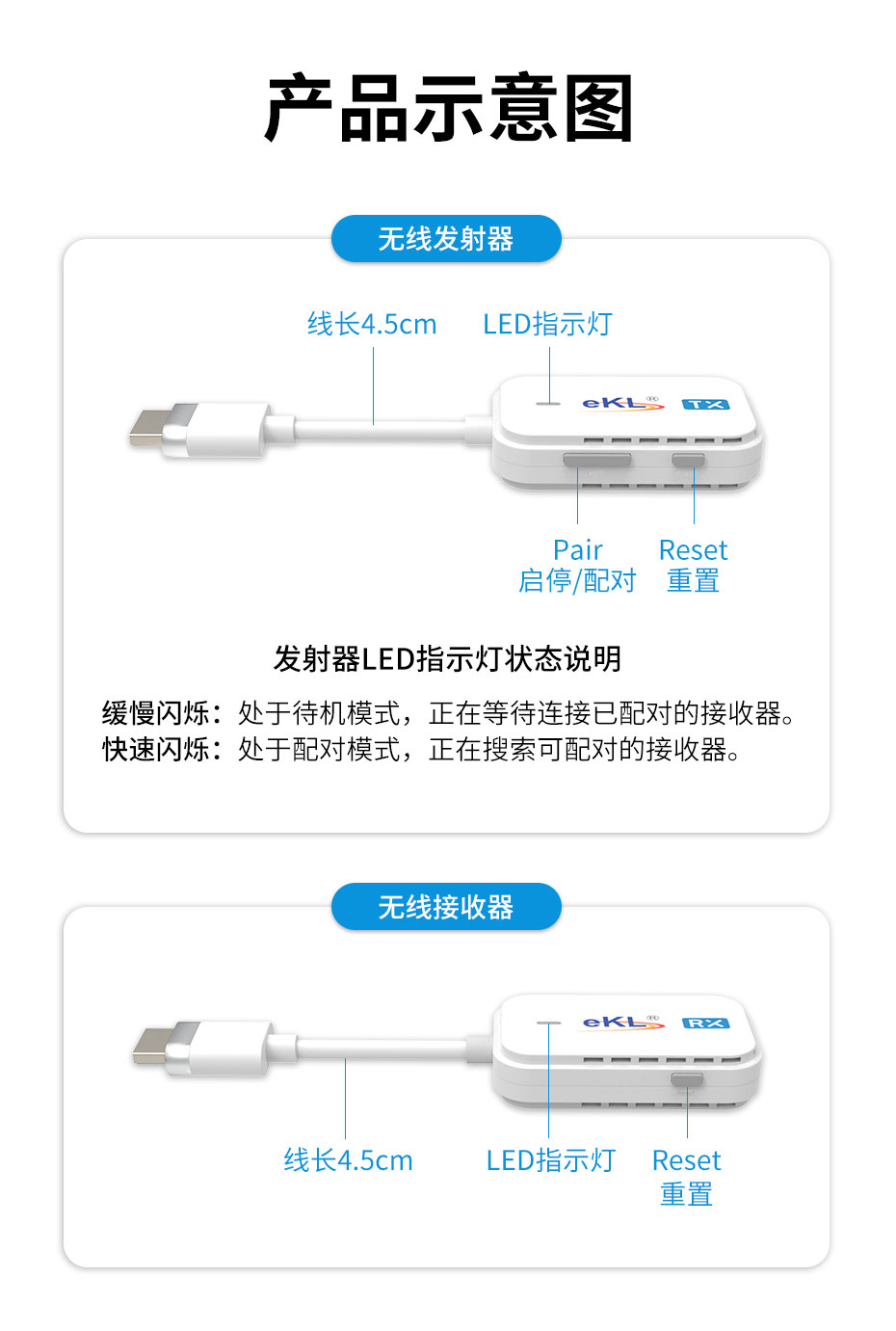 产品示意图

无线发射器

线长4.5cm　LED指示灯

eKL TX

Pair
启停/配对　Reset
重置

发射器LED指示灯状态说明

缓慢闪烁：处于待机模式，正在等待连接已配对的接收器。
快速闪烁：处于配对模式，正在搜索可配对的接收器。

无线接收器

eKL RX

线长4.5cm　LED指示灯　Reset
重置